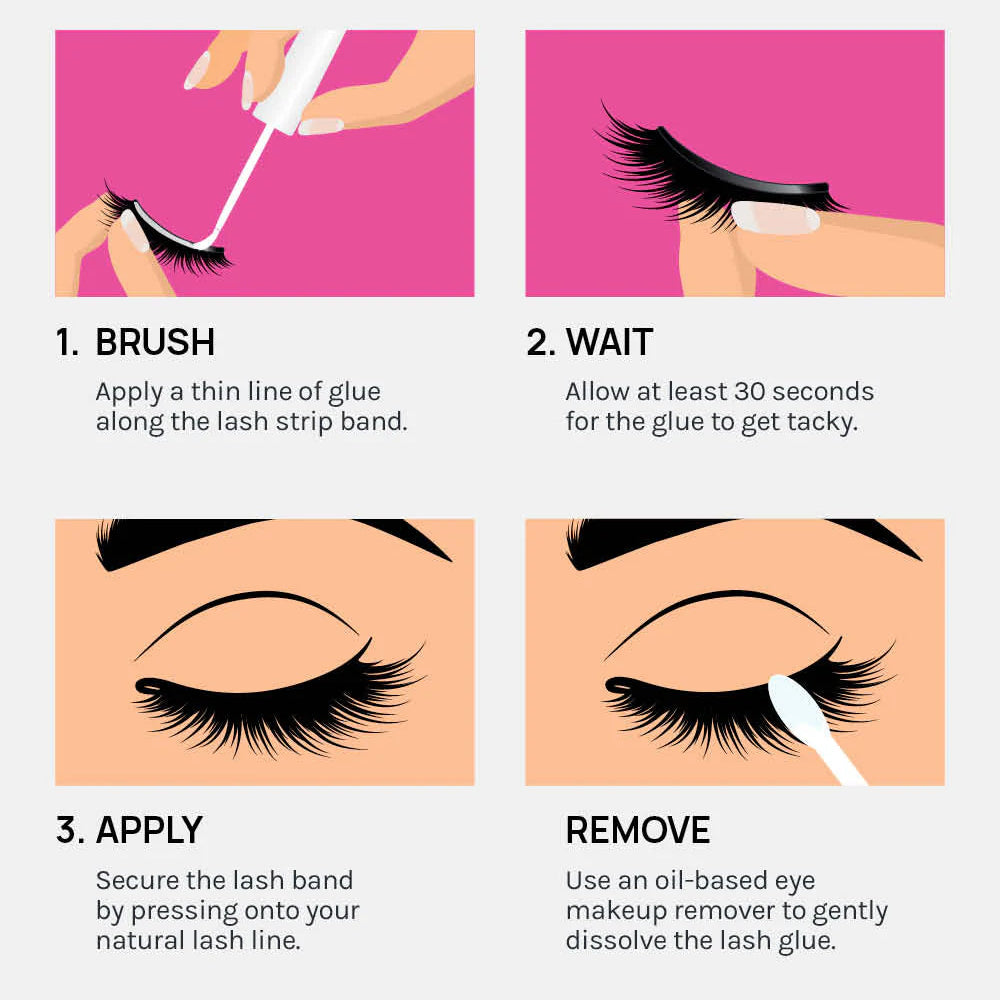 1. BRUSH

Apply a thin line of glue along the lash strip band.

2. WAIT

Allow at least 30 seconds for the glue to get tacky.

3. APPLY

Secure the lash band by pressing onto your natural lash line.

REMOVE

Use an oil-based eye makeup remover to gently dissolve the lash glue.